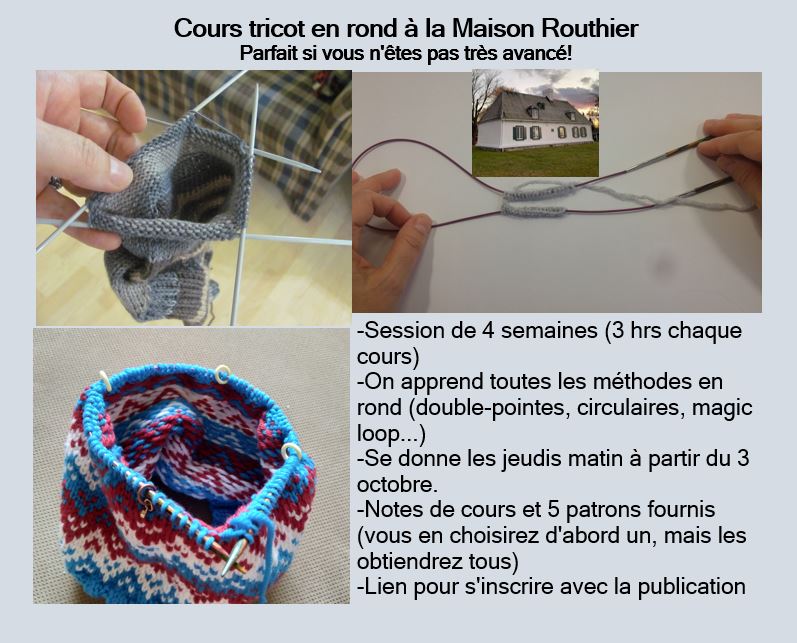 Cours tricot en rond à la Maison Routhier
Parfait si vous n'êtes pas très avancé!

-Session de 4 semaines (3 hrs chaque cours)
-On apprend toutes les méthodes en rond (double-pointes, circulaires, magic loop...)
-Se donne les jeudis matin à partir du 3 octobre.
-Notes de cours et 5 patrons fournis (vous en choisirez d'abord un, mais les obtiendrez tous)
-Lien pour s'inscrire avec la publication