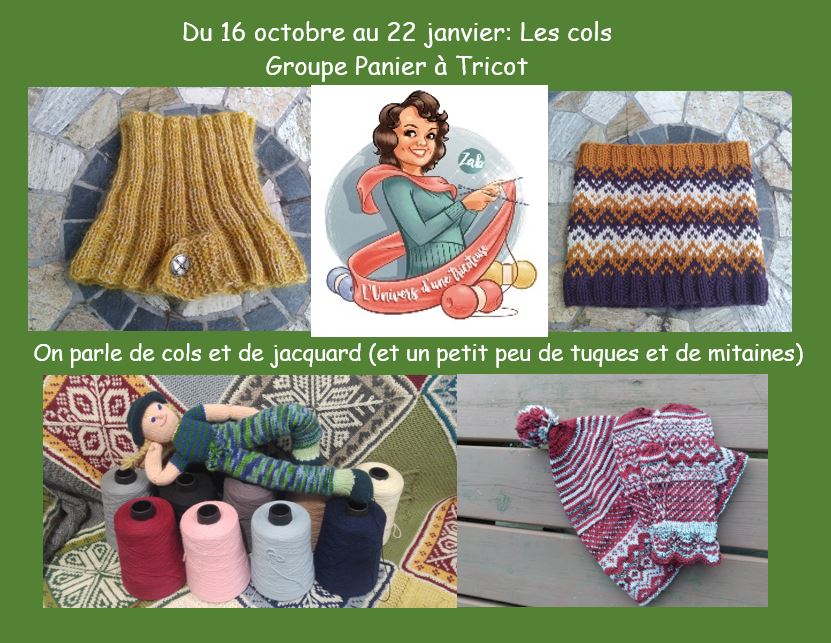 Du 16 octobre au 22 janvier: Les cols
Groupe Panier à Tricot

Zab

L'Univers d'une tricoteuse

On parle de cols et de jacquard (et un petit peu de tuques et de mitaines)